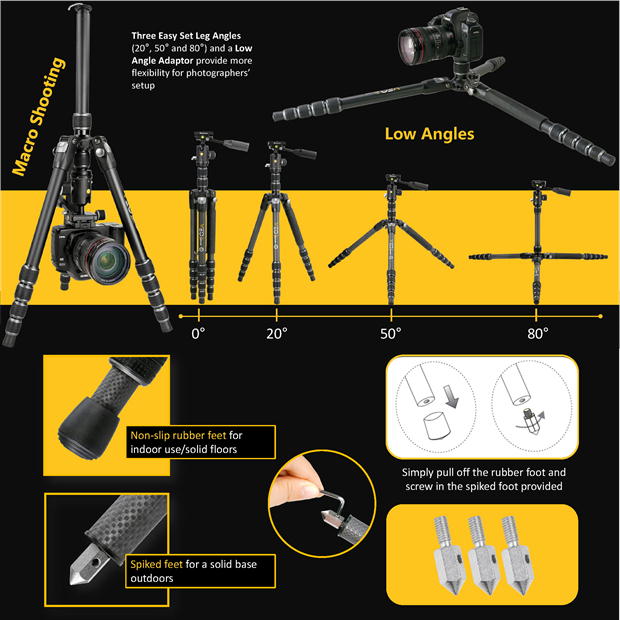 Macro Shooting

Three Easy Set Leg Angles (20°, 50° and 80°) and a Low Angle Adaptor provide more flexibility for photographers' setup

Low Angles

0°
20°
50°
80°

Non-slip rubber feet for indoor use/solid floors

Spiked feet for a solid base outdoors

Simply pull off the rubber foot and screw in the spiked foot provided